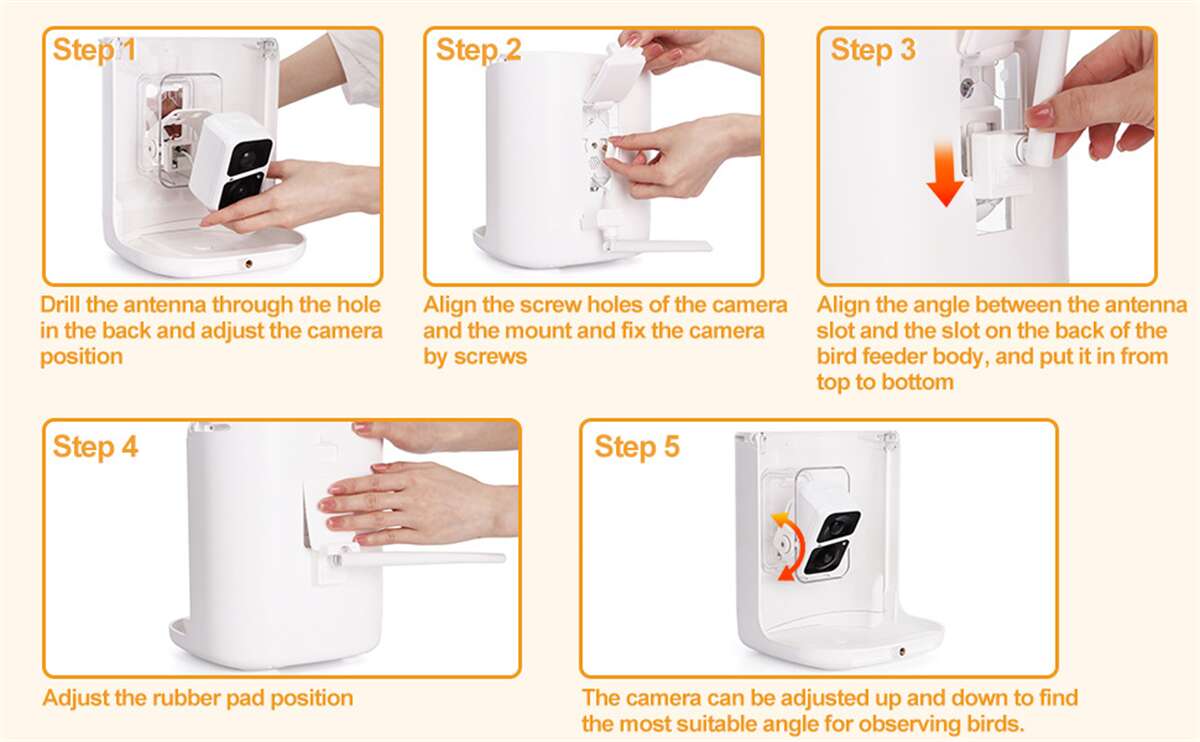 Step 1

Drill the antenna through the hole in the back and adjust the camera position

Step 2

Align the screw holes of the camera and the mount and fix the camera by screws

Step 3

Align the angle between the antenna slot and the slot on the back of the bird feeder body, and put it in from top to bottom

Step 4

Adjust the rubber pad position

Step 5

The camera can be adjusted up and down to find the most suitable angle for observing birds.